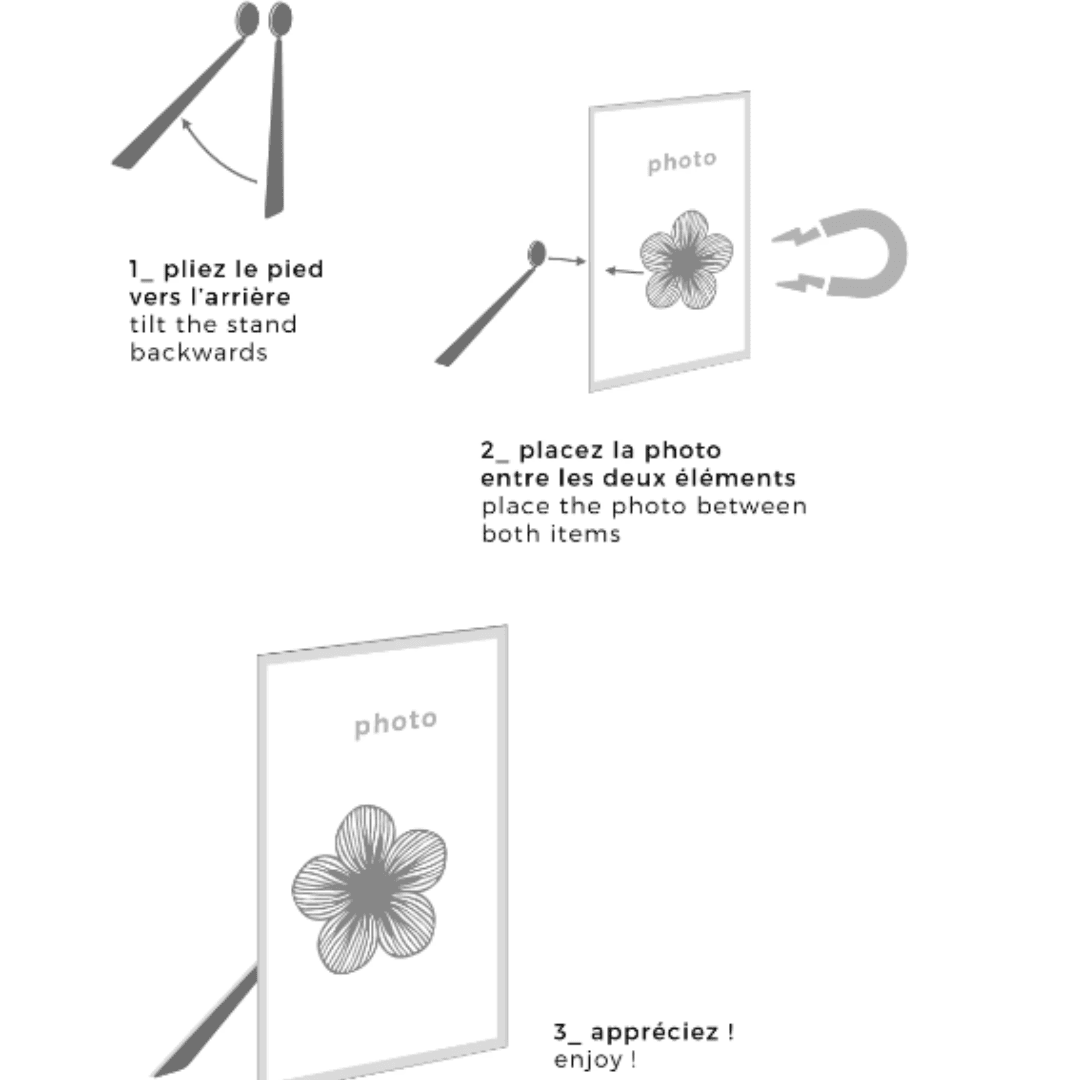 1_ pliez le pied vers l'arrière
tilt the stand backwards

photo

2_ placez la photo entre les deux éléments
place the photo between both items

photo

3_ appréciez !
enjoy !