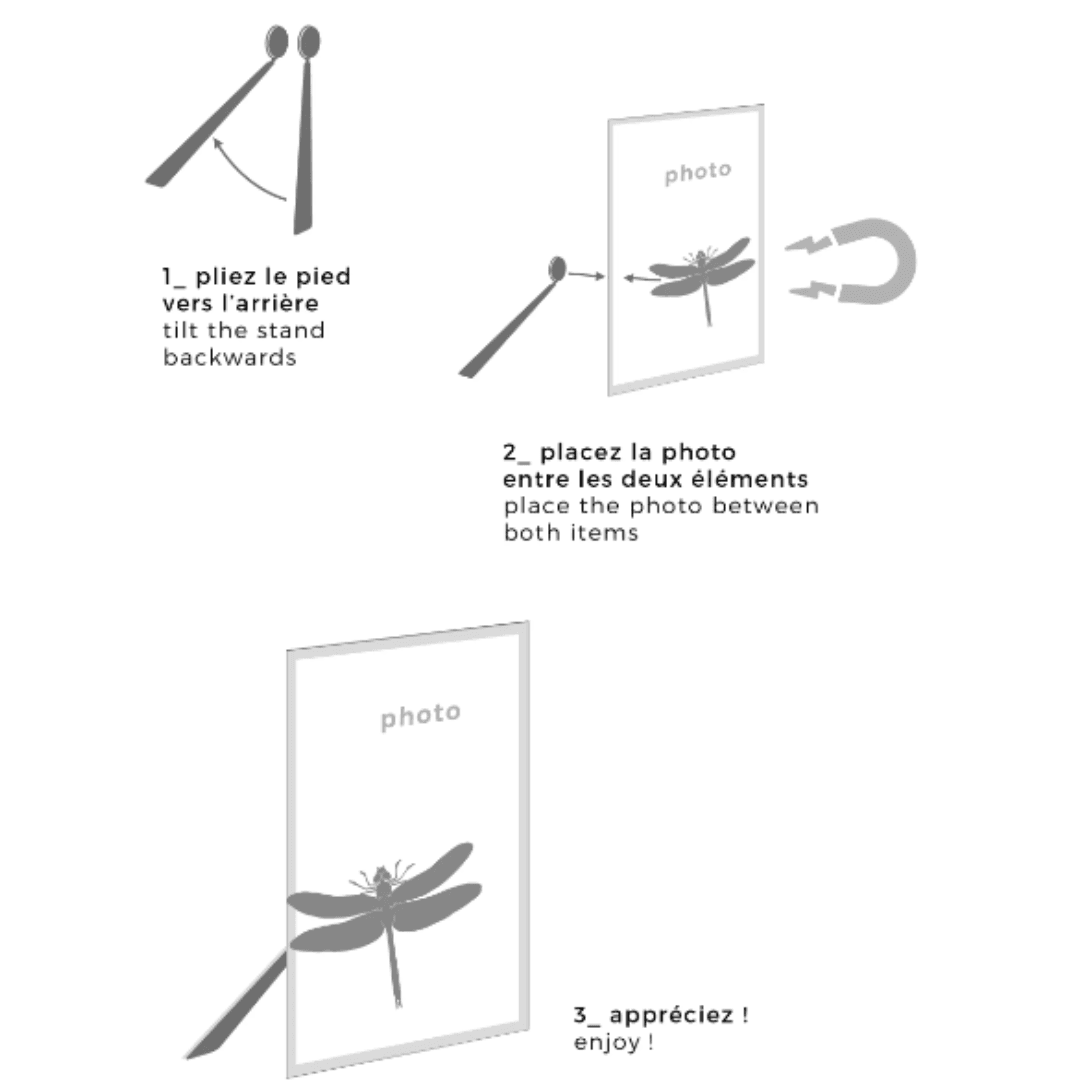 1_ pliez le pied vers l'arrière
tilt the stand backwards

photo

2_ placez la photo entre les deux éléments
place the photo between both items

photo

3_ appréciez !
enjoy !