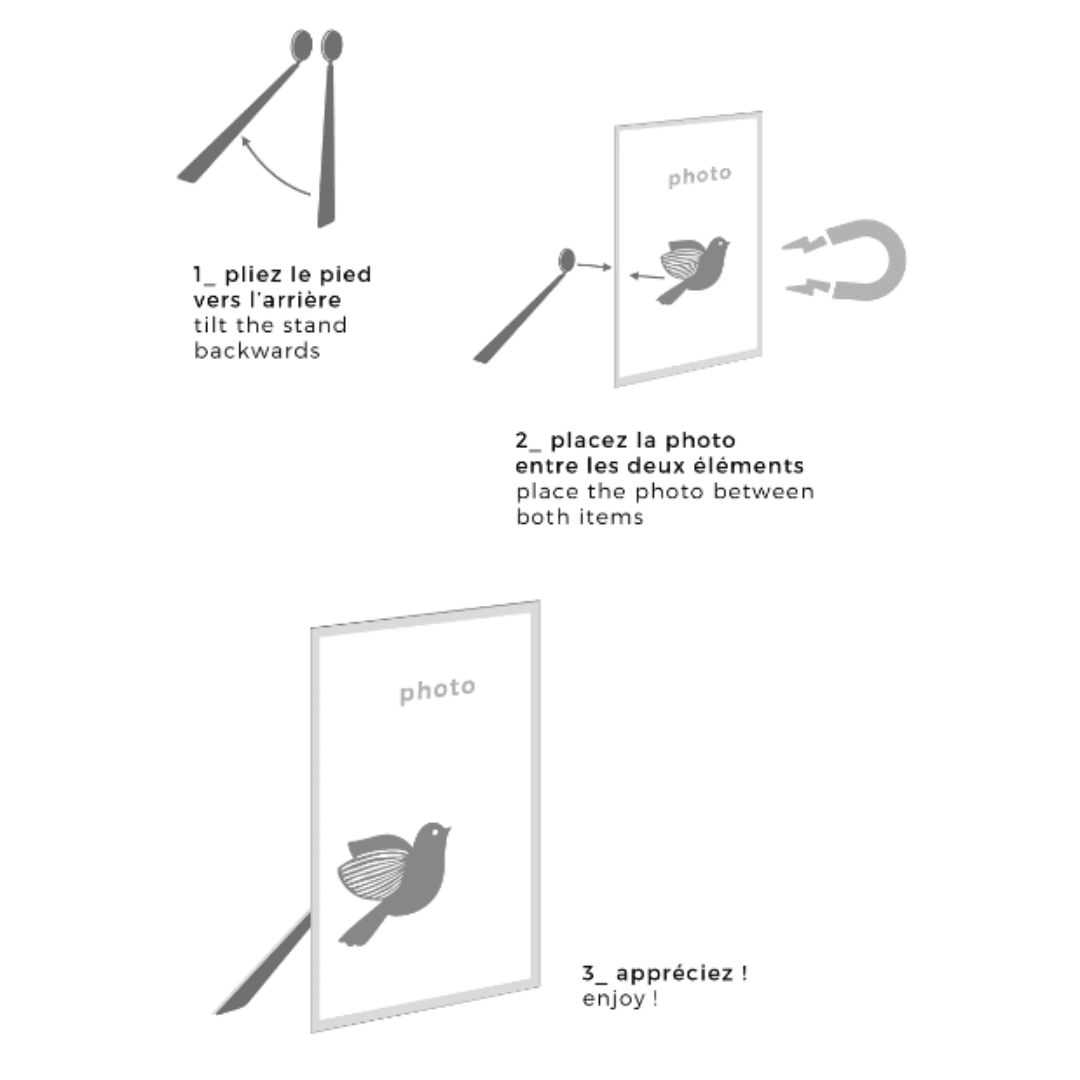 1_ pliez le pied vers l'arrière
tilt the stand backwards

photo

2_ placez la photo entre les deux éléments
place the photo between both items

photo

3_ appréciez !
enjoy !